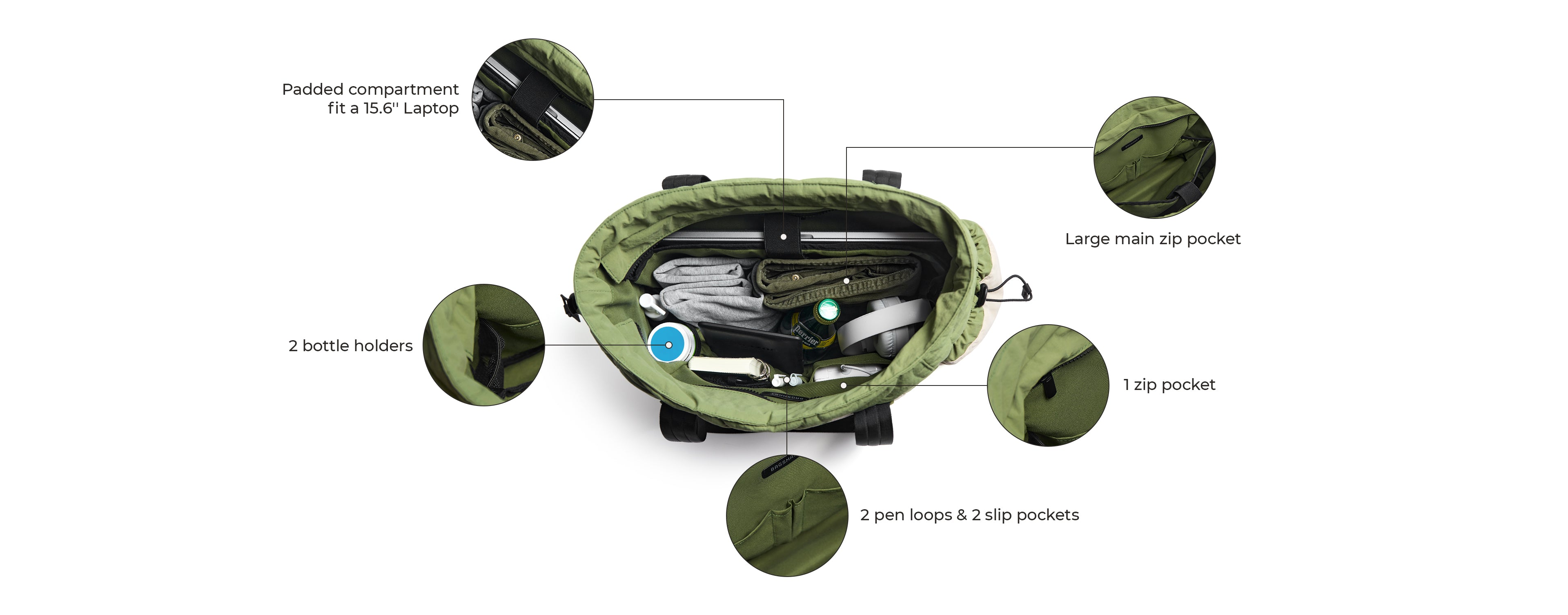 Padded compartment
fit a 15.6'' Laptop

Large main zip pocket

2 bottle holders

1 zip pocket

2 pen loops & 2 slip pockets