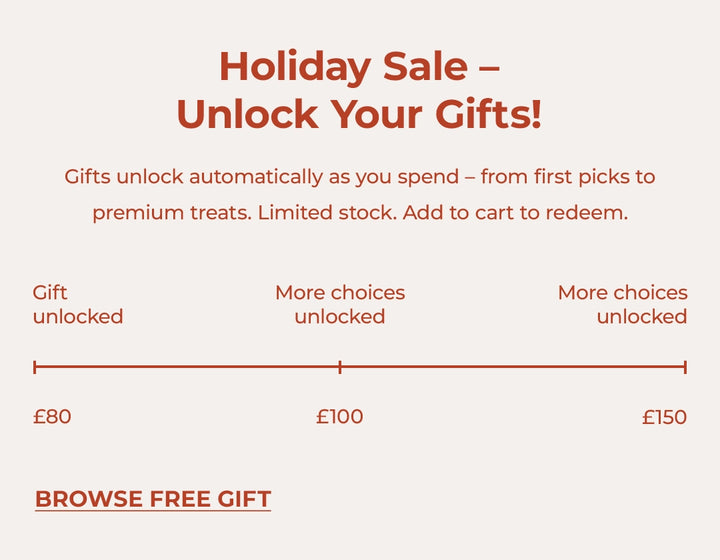 Holiday Sale –
Unlock Your Gifts!

Gifts unlock automatically as you spend – from first picks to premium treats. Limited stock. Add to cart to redeem.

Gift unlocked

More choices unlocked

More choices unlocked

£80

£100

£150

BROWSE FREE GIFT